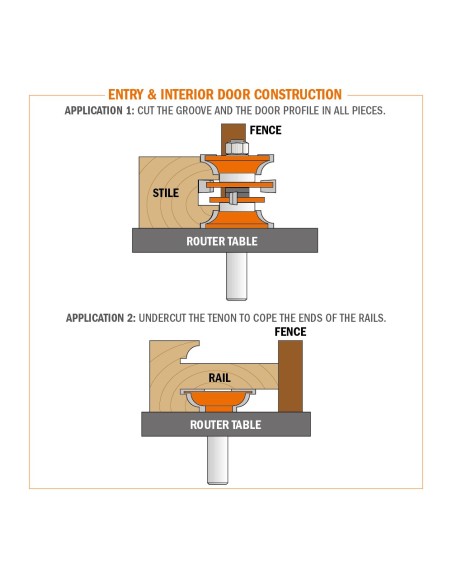 ENTRY & INTERIOR DOOR CONSTRUCTION

APPLICATION 1: CUT THE GROOVE AND THE DOOR PROFILE IN ALL PIECES.

FENCE

STILE

ROUTER TABLE

APPLICATION 2: UNDERCUT THE TENON TO COPE THE ENDS OF THE RAILS.

FENCE

RAIL

ROUTER TABLE